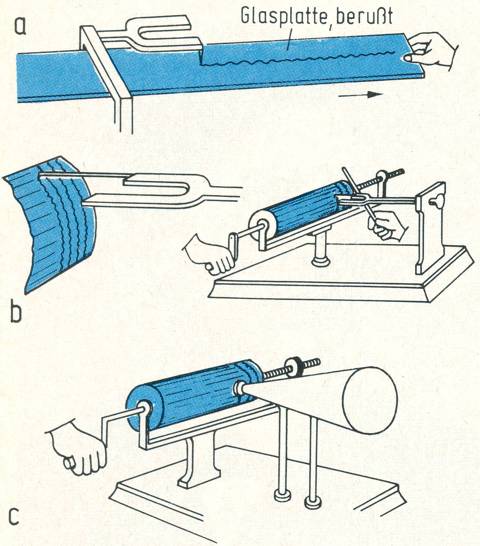 a
Glasplatte, berußt

b

c